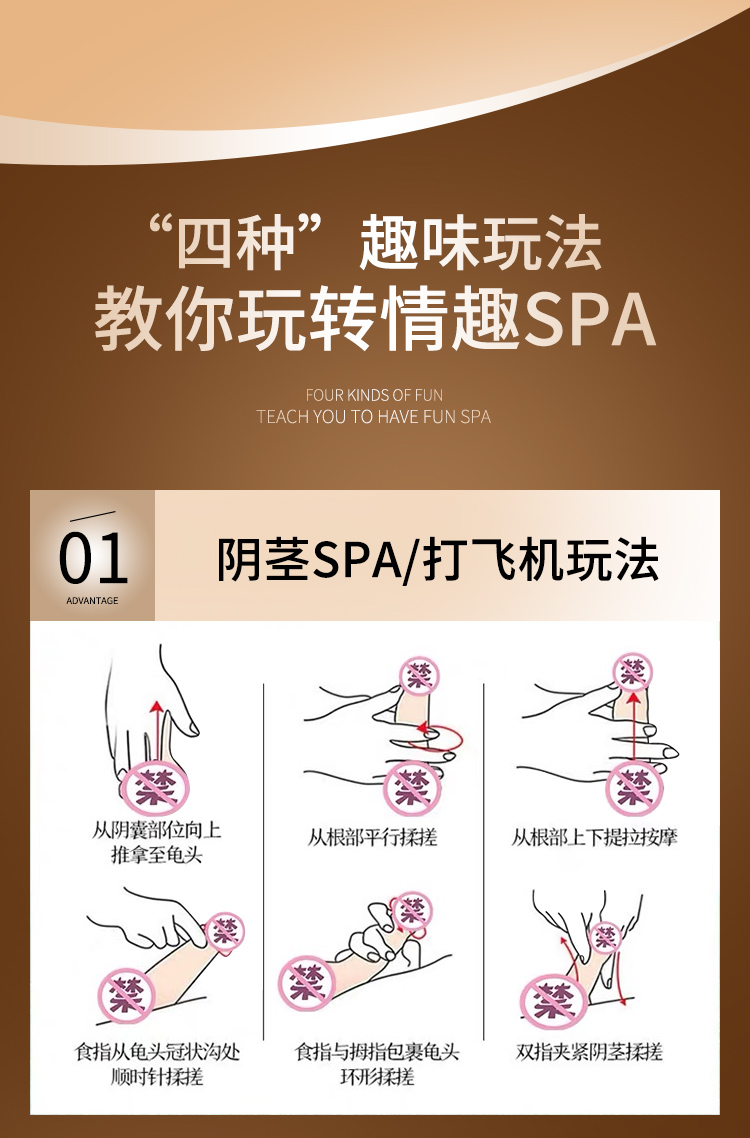 “四种”趣味玩法
教你玩转情趣SPA

FOUR KINDS OF FUN
TEACH YOU TO HAVE FUN SPA

01
ADVANTAGE

阴茎SPA/打飞机玩法

禁
从阴囊部位向上推拿至龟头

禁
禁
从根部平行揉搓

禁
禁
从根部上下提拉按摩

禁
禁
食指从龟头冠状沟处顺时针揉搓

禁
禁
食指与拇指包裹龟头环形揉搓

禁
禁
双指夹紧阴茎揉搓